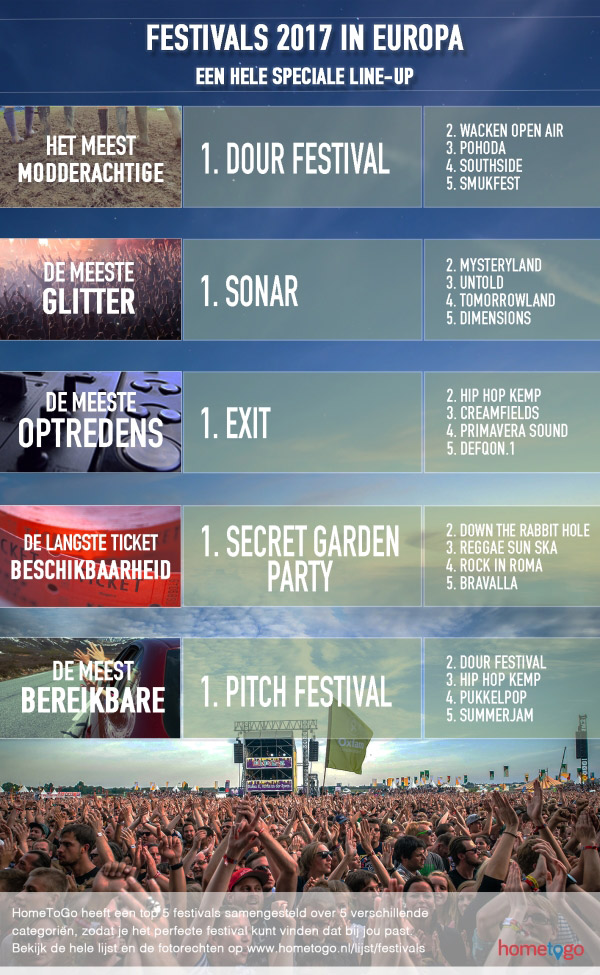 FESTIVALS 2017 IN EUROPA
EEN HELE SPECIALE LINE-UP

HET MEEST MODDERACHTIGE
1. DOUR FESTIVAL
2. WACKEN OPEN AIR
3. POHODA
4. SOUTHSIDE
5. SMUKFEST

DE MEESTE GLITTER
1. SONAR
2. MYSTERYLAND
3. UNTOLD
4. TOMORROWLAND
5. DIMENSIONS

DE MEESTE OPTREDENS
1. EXIT
2. HIP HOP KEMP
3. CREAMFIELDS
4. PRIMAVERA SOUND
5. DEFQON.1

DE LANGSTE TICKET BESCHIKBAARHEID
1. SECRET GARDEN PARTY
2. DOWN THE RABBIT HOLE
3. REGGAE SUN SKA
4. ROCK IN ROMA
5. BRAVALLA

DE MEEST BEREIKBARE
1. PITCH FESTIVAL
2. DOUR FESTIVAL
3. HIP HOP KEMP
4. PUKKELPOP
5. SUMMERJAM

HomeToGo heeft een top 5 festivals samengesteld over 5 verschillende categoriën, zodat je het perfecte festival kunt vinden dat bij jou past. Bekijk de hele lijst en de fotorechten op www.hometogo.nl/lijst/festivals

hometogo